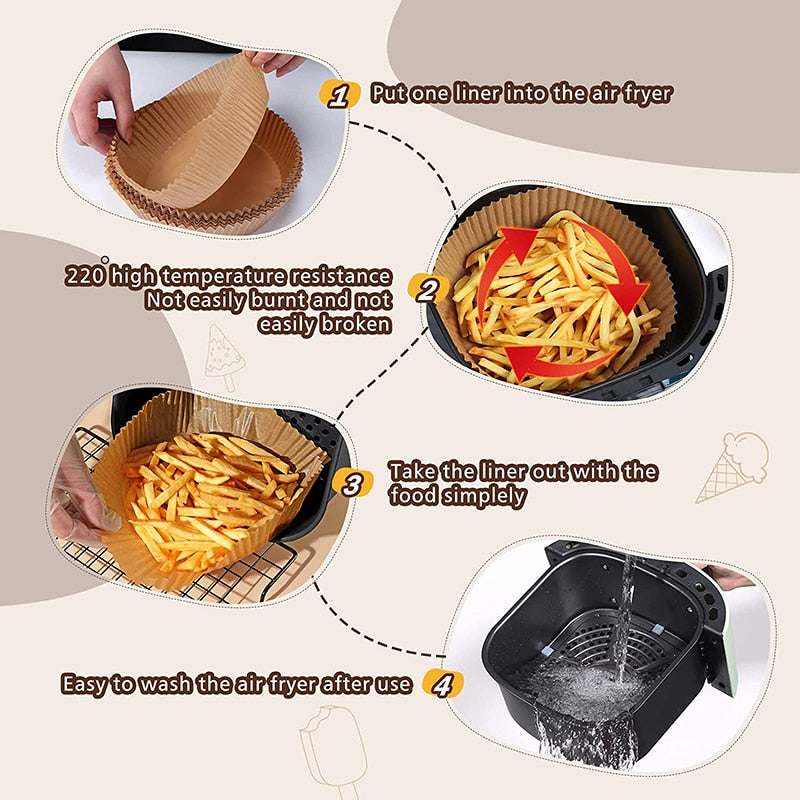 1 Put one liner into the air fryer

220° high temperature resistance
Not easily burnt and not easily broken

2

3 Take the liner out with the food simplely

Easy to wash the air fryer after use 4